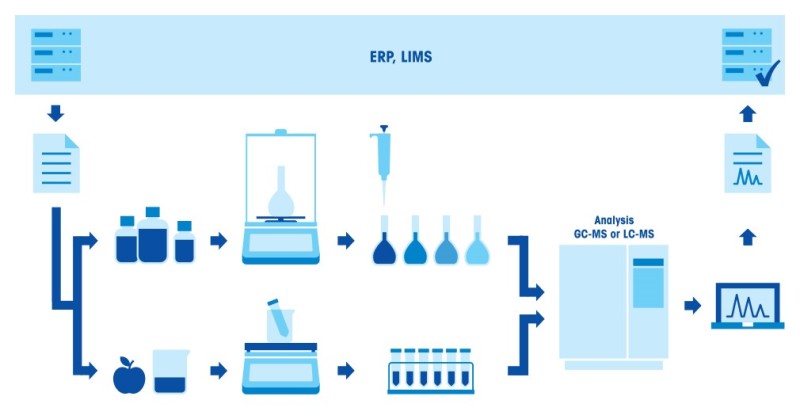 ERP, LIMS

Analysis
GC-MS or LC-MS