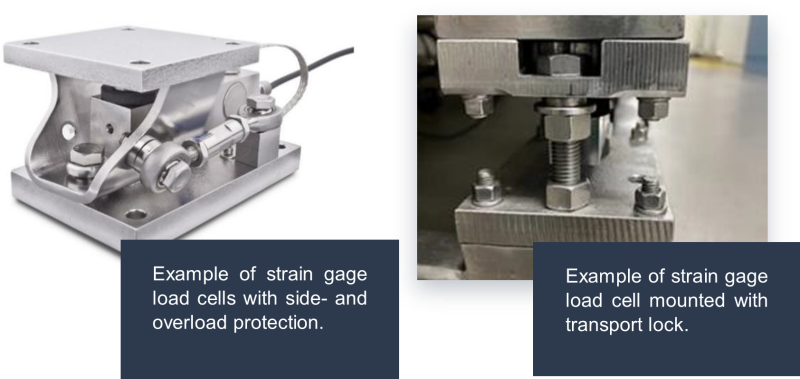 Example of strain gage load cells with side- and overload protection.

Example of strain gage load cell mounted with transport lock.